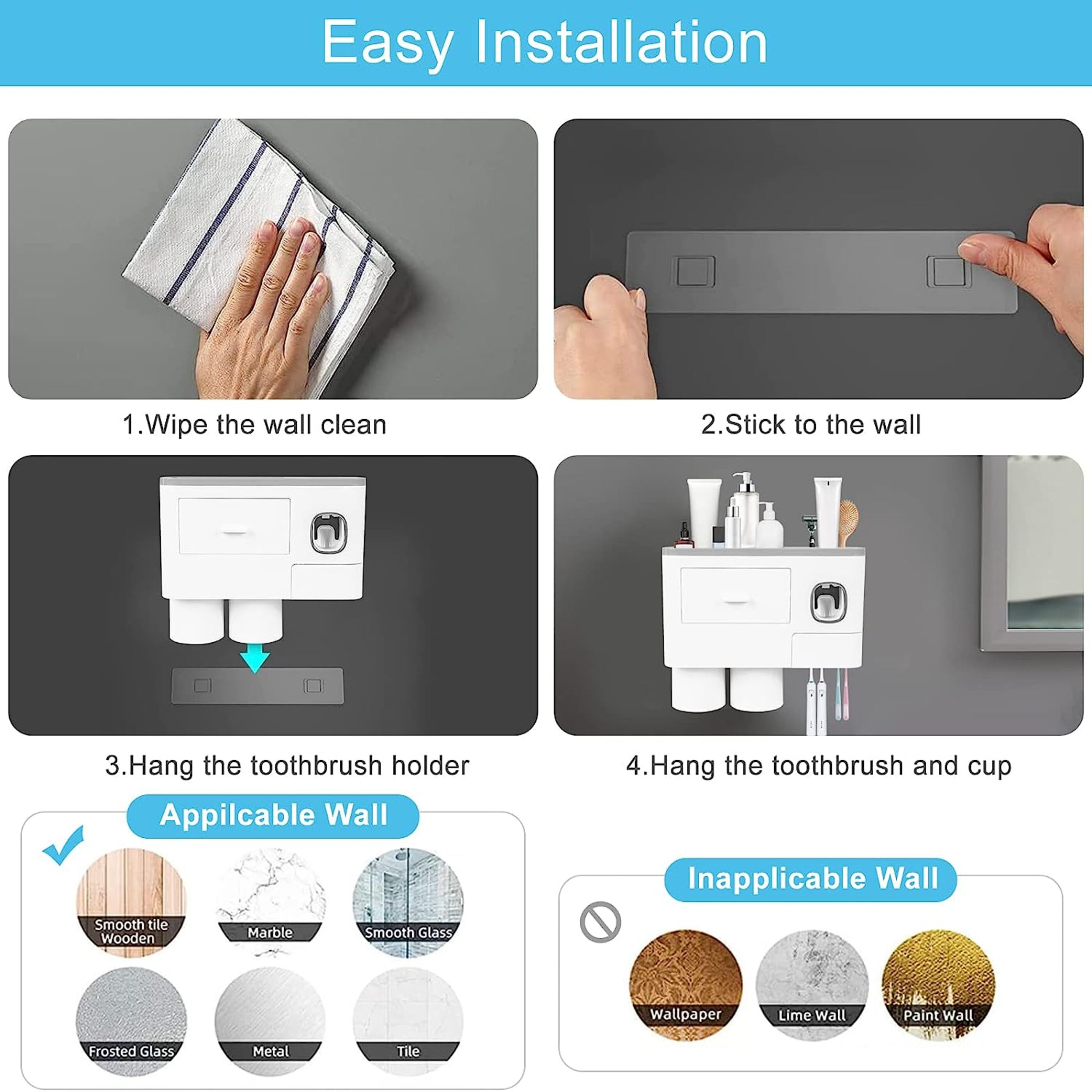 Easy Installation

1.Wipe the wall clean

2.Stick to the wall

3.Hang the toothbrush holder

4.Hang the toothbrush and cup

Appilcable Wall

Smooth tile Wooden

Marble

Smooth Glass

Frosted Glass

Metal

Tile

Inapplicable Wall

Wallpaper

Lime Wall

Paint Wall