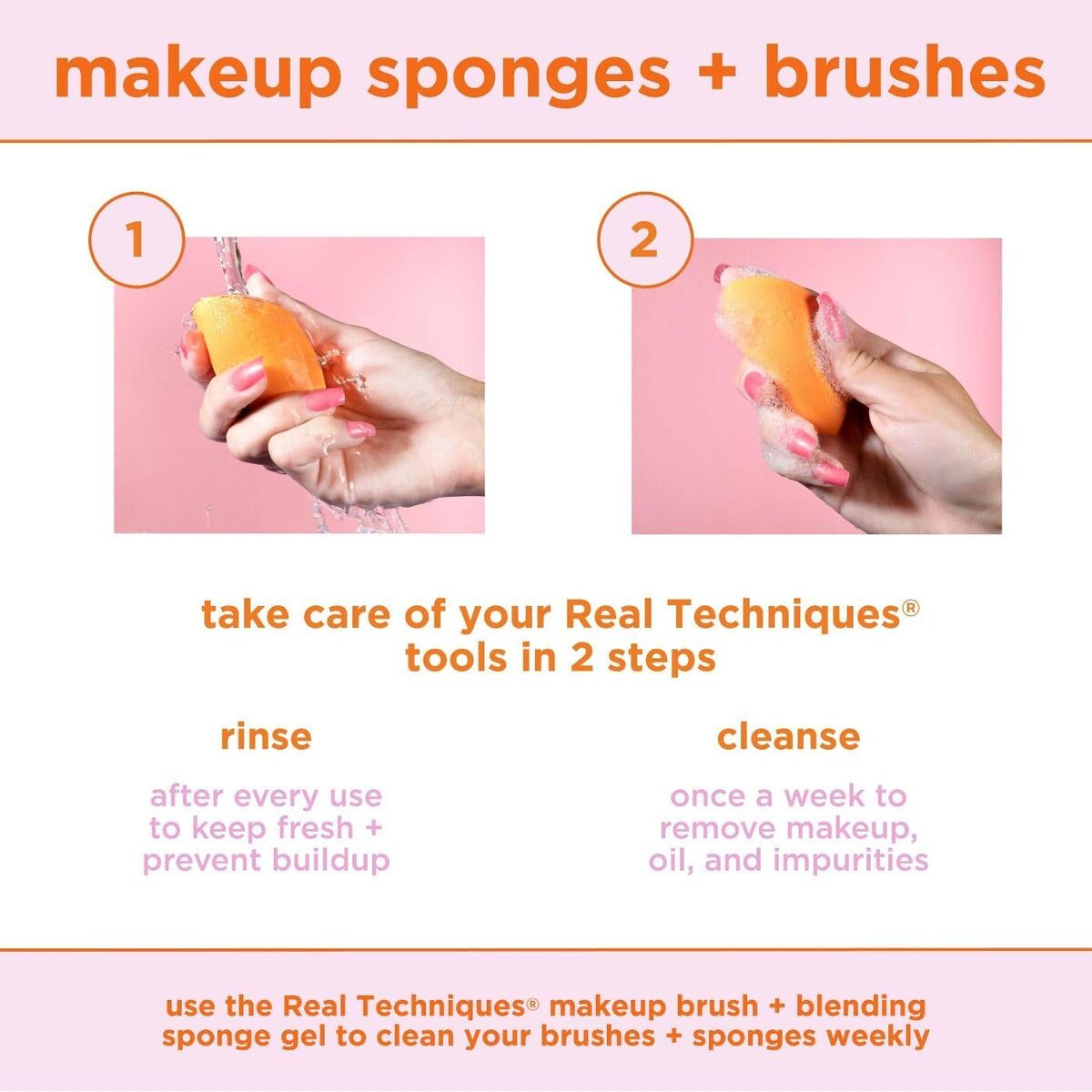 makeup sponges + brushes

1

2

take care of your Real Techniques® tools in 2 steps

rinse

after every use to keep fresh + prevent buildup

cleanse

once a week to remove makeup, oil, and impurities

use the Real Techniques® makeup brush + blending sponge gel to clean your brushes + sponges weekly